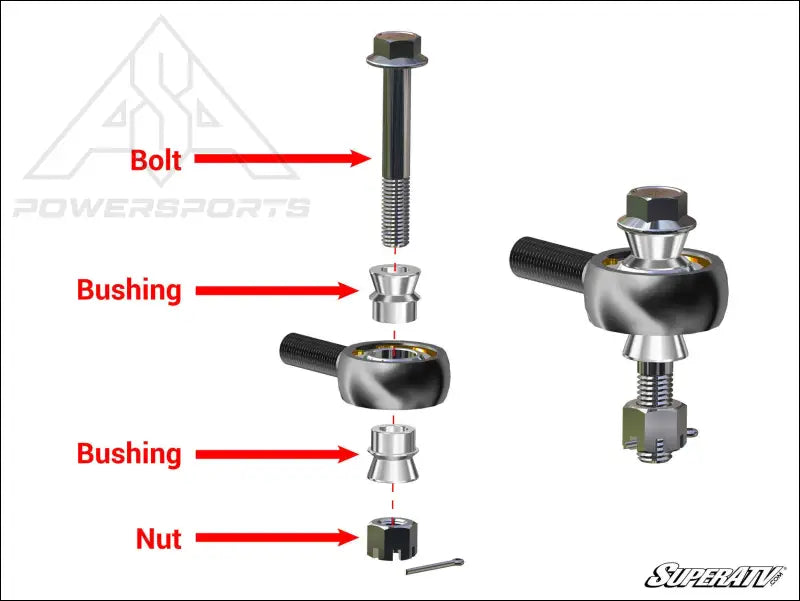 POWERSPORTS

Bolt

Bushing

Bushing

Nut

SUPERATV.COM