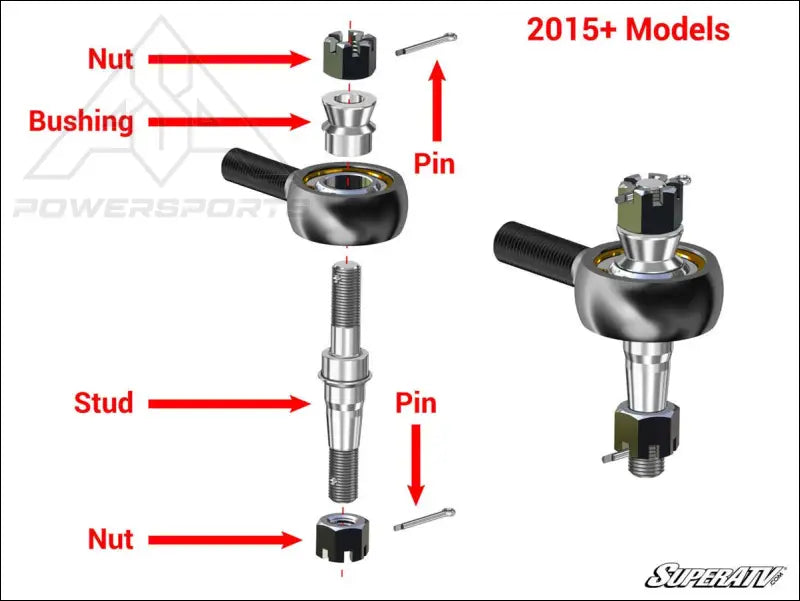 2015+ Models

Nut

Bushing

Pin

POWERSPORTS

Stud

Pin

Nut

SUPERATV.COM